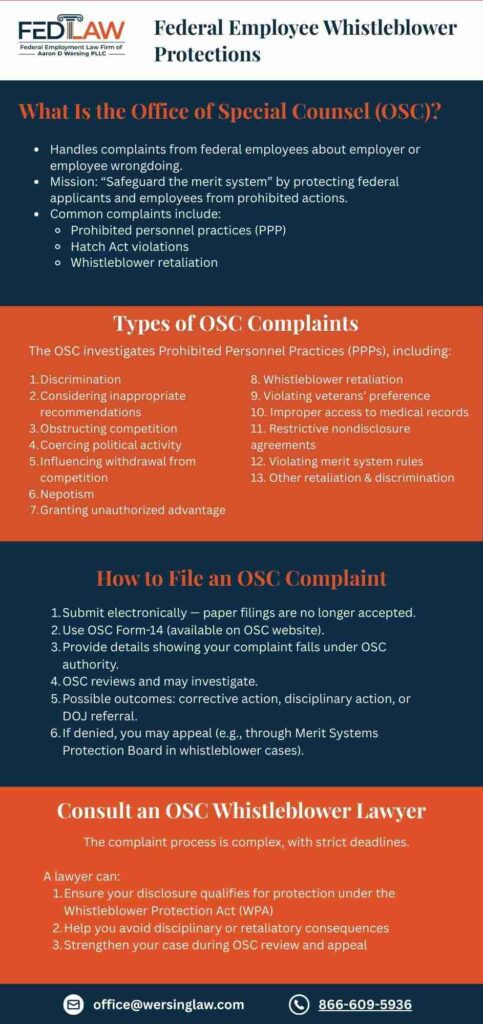 FEDLAW
Federal Employment Law Firm of Aaron D Wersing PLLC

Federal Employee Whistleblower Protections

What Is the Office of Special Counsel (OSC)?

- Handles complaints from federal employees about employer or employee wrongdoing.
- Mission: "Safeguard the merit system" by protecting federal applicants and employees from prohibited actions.
- Common complaints include:
  - Prohibited personnel practices (PPP)
  - Hatch Act violations
  - Whistleblower retaliation

Types of OSC Complaints

The OSC investigates Prohibited Personnel Practices (PPPs), including:

1. Discrimination
2. Considering inappropriate recommendations
3. Obstructing competition
4. Coercing political activity
5. Influencing withdrawal from competition
6. Nepotism
7. Granting unauthorized advantage

8. Whistleblower retaliation
9. Violating veterans' preference
10. Improper access to medical records
11. Restrictive nondisclosure agreements
12. Violating merit system rules
13. Other retaliation & discrimination

How to File an OSC Complaint

1. Submit electronically — paper filings are no longer accepted.
2. Use OSC Form-14 (available on OSC website).
3. Provide details showing your complaint falls under OSC authority.
4. OSC reviews and may investigate.
5. Possible outcomes: corrective action, disciplinary action, or DOJ referral.
6. If denied, you may appeal (e.g., through Merit Systems Protection Board in whistleblower cases).

Consult an OSC Whistleblower Lawyer

The complaint process is complex, with strict deadlines.

A lawyer can:
1. Ensure your disclosure qualifies for protection under the Whistleblower Protection Act (WPA)
2. Help you avoid disciplinary or retaliatory consequences
3. Strengthen your case during OSC review and appeal

office@wersinglaw.com
866-609-5936